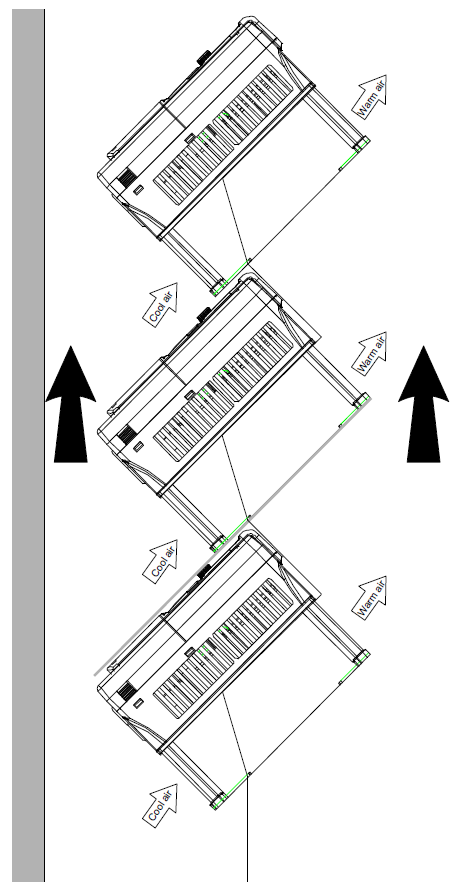 Warm air

Cool air

Warm air

Cool air

Warm air

Cool air