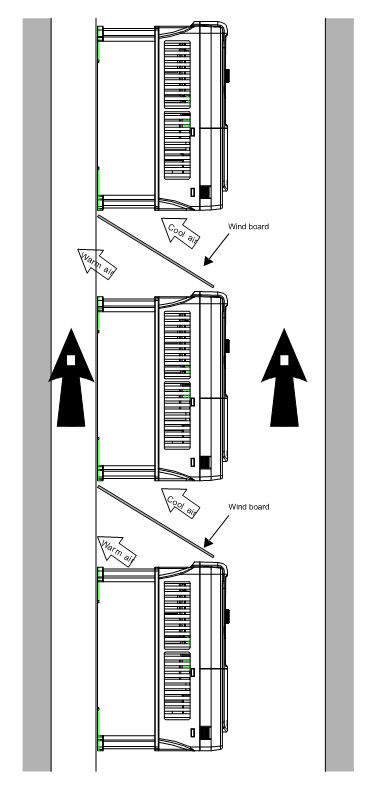 Cool air
Wind board
Warm air
Cool air
Wind board
Warm air